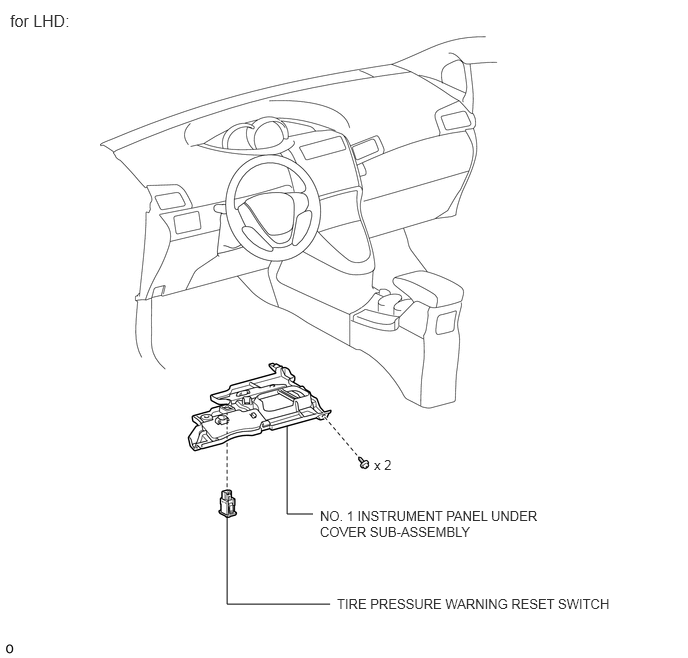 for LHD:

x 2

NO. 1 INSTRUMENT PANEL UNDER COVER SUB-ASSEMBLY

TIRE PRESSURE WARNING RESET SWITCH

o