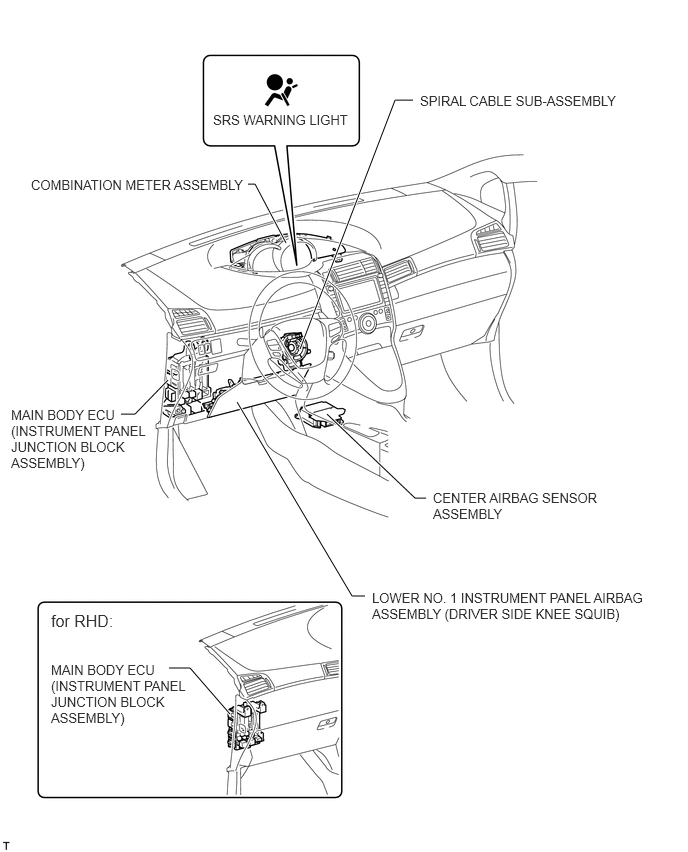 SRS WARNING LIGHT

SPIRAL CABLE SUB-ASSEMBLY

COMBINATION METER ASSEMBLY

MAIN BODY ECU (INSTRUMENT PANEL JUNCTION BLOCK ASSEMBLY)

CENTER AIRBAG SENSOR ASSEMBLY

LOWER NO. 1 INSTRUMENT PANEL AIRBAG ASSEMBLY (DRIVER SIDE KNEE SQUIB)

for RHD:

MAIN BODY ECU (INSTRUMENT PANEL JUNCTION BLOCK ASSEMBLY)

T