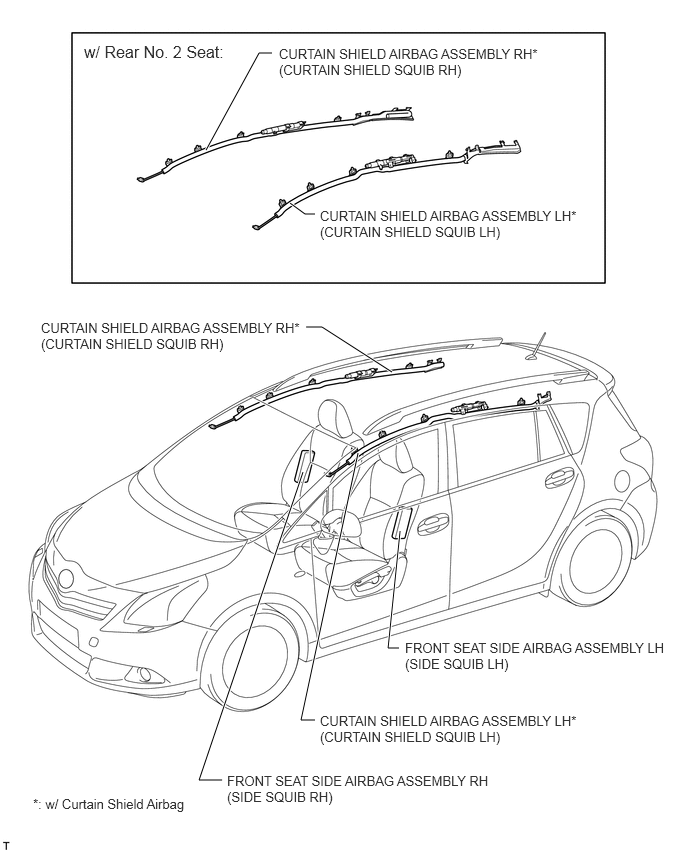 w/ Rear No. 2 Seat:

CURTAIN SHIELD AIRBAG ASSEMBLY RH*
(CURTAIN SHIELD SQUIB RH)

CURTAIN SHIELD AIRBAG ASSEMBLY LH*
(CURTAIN SHIELD SQUIB LH)

CURTAIN SHIELD AIRBAG ASSEMBLY RH*
(CURTAIN SHIELD SQUIB RH)

FRONT SEAT SIDE AIRBAG ASSEMBLY LH
(SIDE SQUIB LH)

CURTAIN SHIELD AIRBAG ASSEMBLY LH*
(CURTAIN SHIELD SQUIB LH)

FRONT SEAT SIDE AIRBAG ASSEMBLY RH
(SIDE SQUIB RH)

*: w/ Curtain Shield Airbag

T