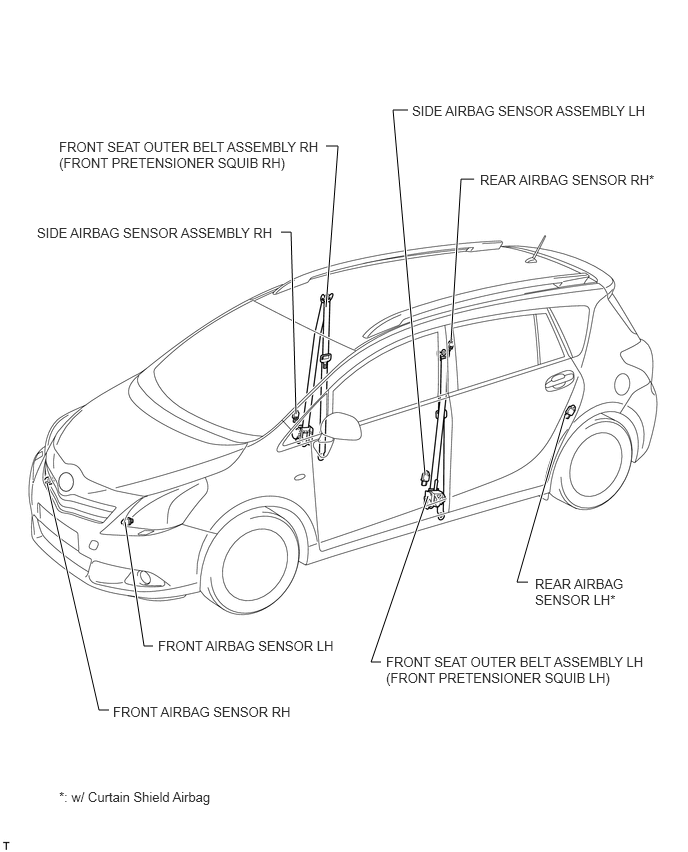 SIDE AIRBAG SENSOR ASSEMBLY LH

FRONT SEAT OUTER BELT ASSEMBLY RH
(FRONT PRETENSIONER SQUIB RH)

REAR AIRBAG SENSOR RH*

SIDE AIRBAG SENSOR ASSEMBLY RH

REAR AIRBAG SENSOR LH*

FRONT AIRBAG SENSOR LH

FRONT SEAT OUTER BELT ASSEMBLY LH
(FRONT PRETENSIONER SQUIB LH)

FRONT AIRBAG SENSOR RH

*: w/ Curtain Shield Airbag

T