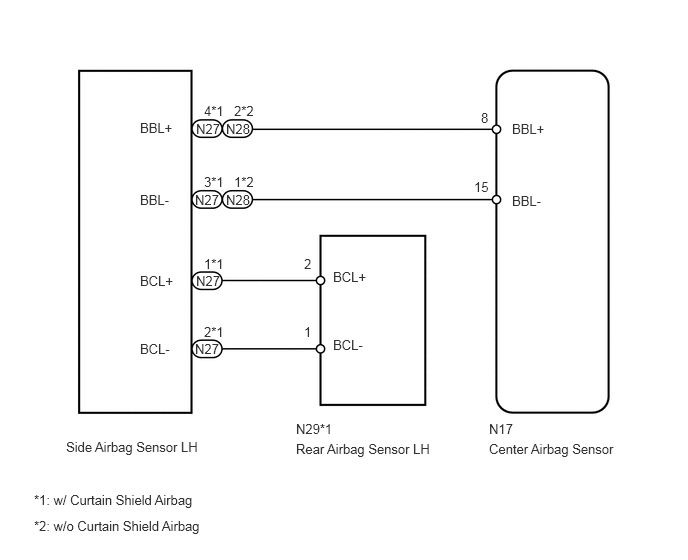 BBL+
4*1 2*2
N27 N28
8
BBL+

BBL-
3*1 1*2
N27 N28
15
BBL-

BCL+
1*1
N27
2
BCL+

BCL-
2*1
N27
1
BCL-

Side Airbag Sensor LH

N29*1
Rear Airbag Sensor LH

N17
Center Airbag Sensor

*1: w/ Curtain Shield Airbag

*2: w/o Curtain Shield Airbag