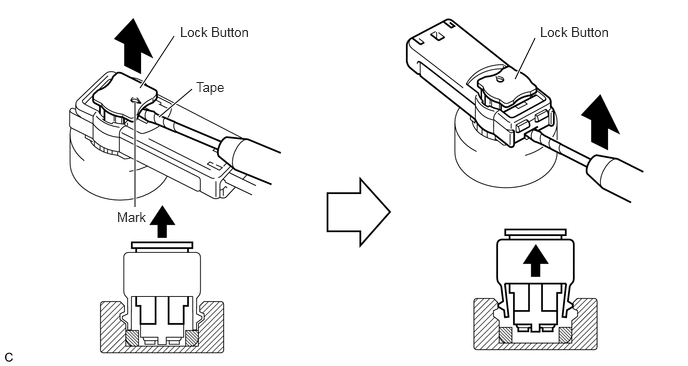 Lock Button
Tape
Mark
Lock Button
C