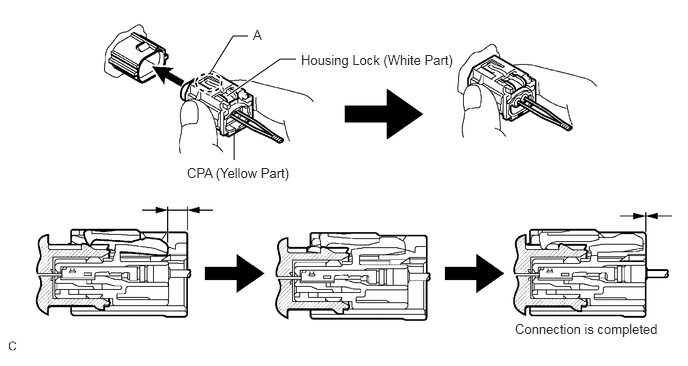 A

Housing Lock (White Part)

CPA (Yellow Part)

Connection is completed

C