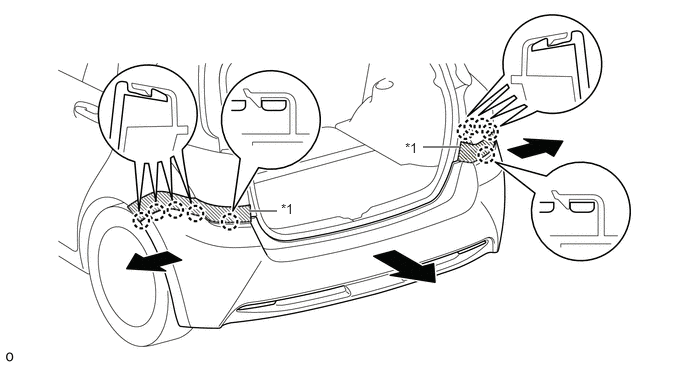 *1

*1

o