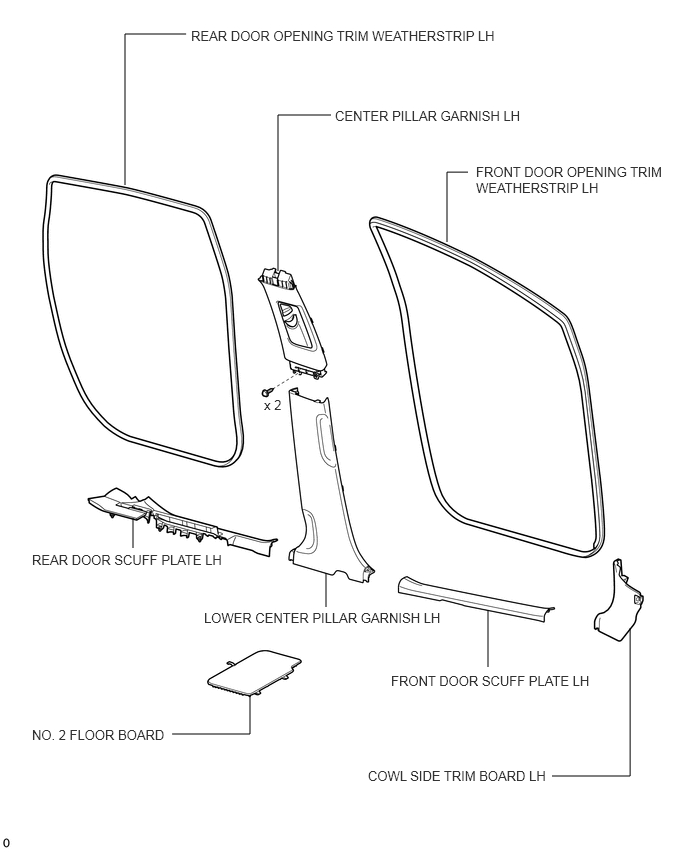 REAR DOOR OPENING TRIM WEATHERSTRIP LH

CENTER PILLAR GARNISH LH

FRONT DOOR OPENING TRIM WEATHERSTRIP LH

x 2

REAR DOOR SCUFF PLATE LH

LOWER CENTER PILLAR GARNISH LH

FRONT DOOR SCUFF PLATE LH

NO. 2 FLOOR BOARD

COWL SIDE TRIM BOARD LH

0