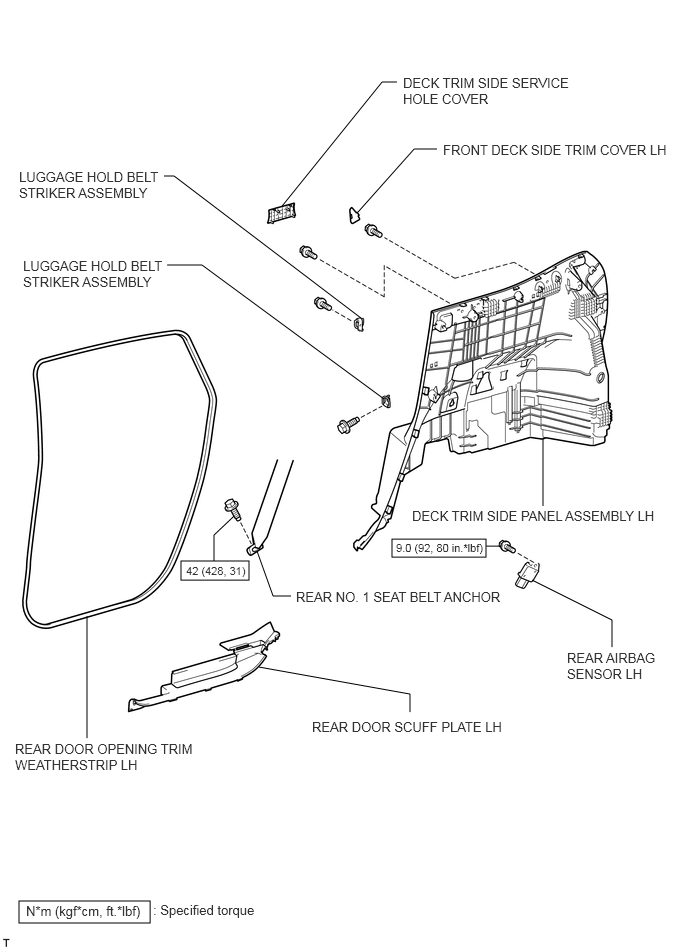 DECK TRIM SIDE SERVICE HOLE COVER

FRONT DECK SIDE TRIM COVER LH

LUGGAGE HOLD BELT STRIKER ASSEMBLY

LUGGAGE HOLD BELT STRIKER ASSEMBLY

DECK TRIM SIDE PANEL ASSEMBLY LH

9.0 (92, 80 in.*lbf)

42 (428, 31)

REAR NO. 1 SEAT BELT ANCHOR

REAR AIRBAG SENSOR LH

REAR DOOR SCUFF PLATE LH

REAR DOOR OPENING TRIM WEATHERSTRIP LH

N*m (kgf*cm, ft.*lbf) : Specified torque

T