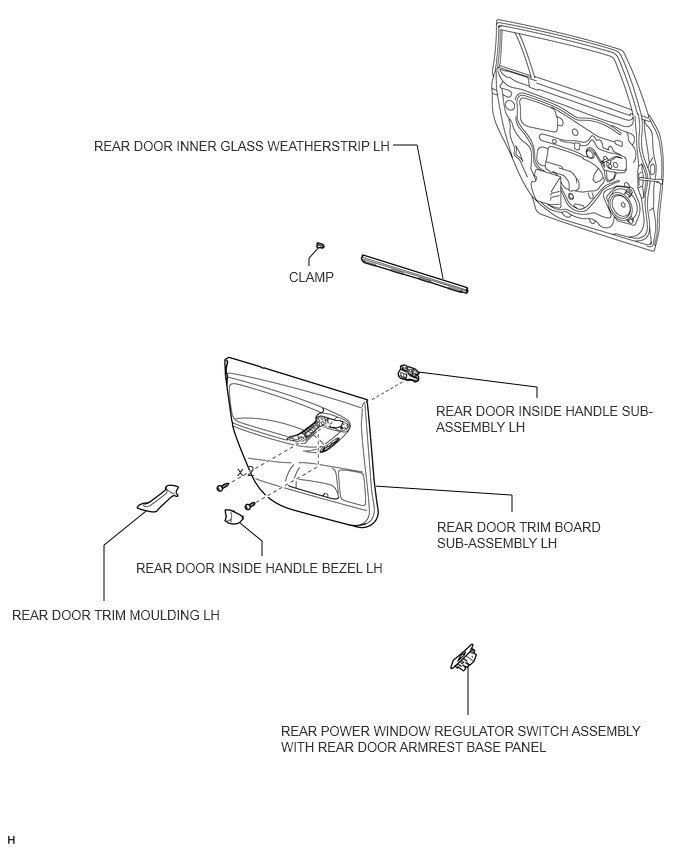 REAR DOOR INNER GLASS WEATHERSTRIP LH

CLAMP

REAR DOOR INSIDE HANDLE SUB-ASSEMBLY LH

x 2

REAR DOOR TRIM BOARD SUB-ASSEMBLY LH

REAR DOOR INSIDE HANDLE BEZEL LH

REAR DOOR TRIM MOULDING LH

REAR POWER WINDOW REGULATOR SWITCH ASSEMBLY WITH REAR DOOR ARMREST BASE PANEL

H