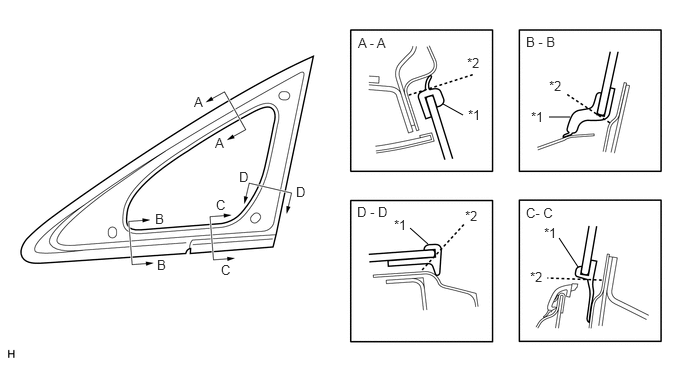 A
A
D
D
B
C
B
C

A - A
*2
*1

B - B
*2
*1

D - D
*1
*2

C- C
*1
*2

H