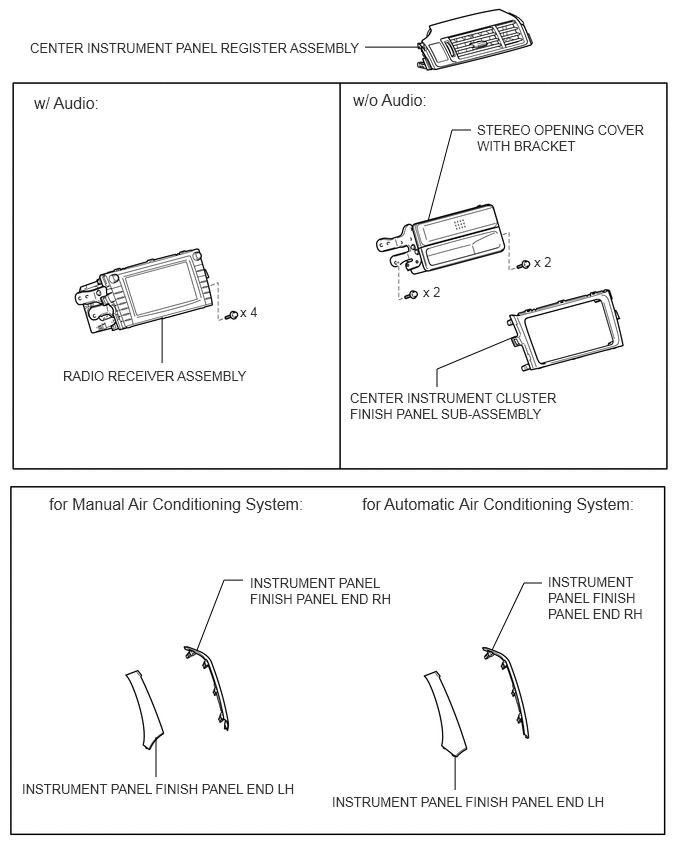 CENTER INSTRUMENT PANEL REGISTER ASSEMBLY

w/ Audio:

x 4

RADIO RECEIVER ASSEMBLY

w/o Audio:

STEREO OPENING COVER WITH BRACKET

x 2

x 2

CENTER INSTRUMENT CLUSTER FINISH PANEL SUB-ASSEMBLY

for Manual Air Conditioning System:

INSTRUMENT PANEL FINISH PANEL END RH

INSTRUMENT PANEL FINISH PANEL END LH

for Automatic Air Conditioning System:

INSTRUMENT PANEL FINISH PANEL END RH

INSTRUMENT PANEL FINISH PANEL END LH