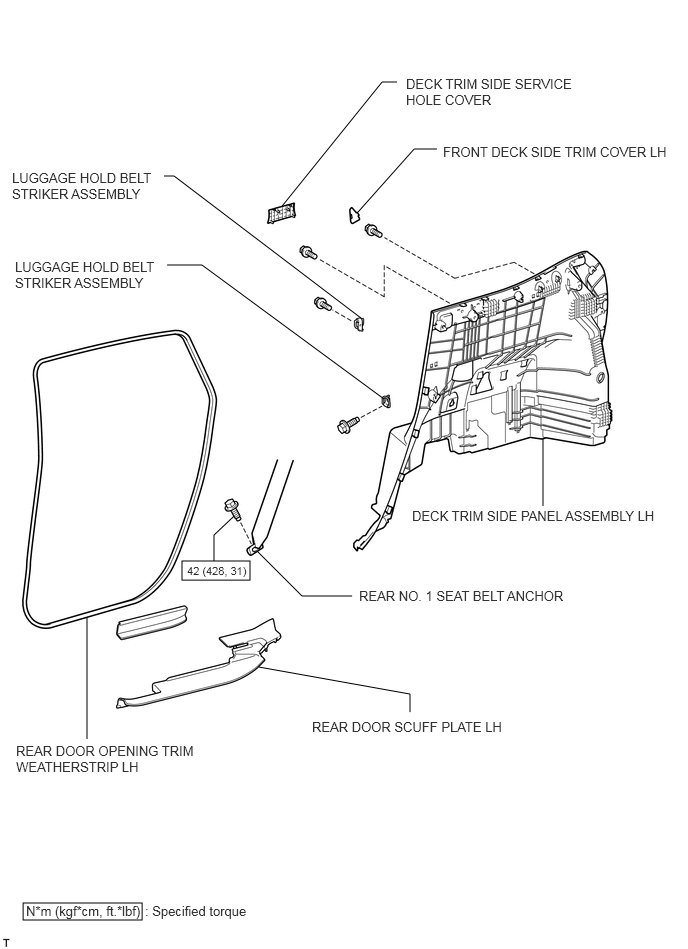 DECK TRIM SIDE SERVICE HOLE COVER

FRONT DECK SIDE TRIM COVER LH

LUGGAGE HOLD BELT STRIKER ASSEMBLY

LUGGAGE HOLD BELT STRIKER ASSEMBLY

DECK TRIM SIDE PANEL ASSEMBLY LH

42 (428, 31)

REAR NO. 1 SEAT BELT ANCHOR

REAR DOOR SCUFF PLATE LH

REAR DOOR OPENING TRIM WEATHERSTRIP LH

N*m (kgf*cm, ft.*lbf) : Specified torque

T