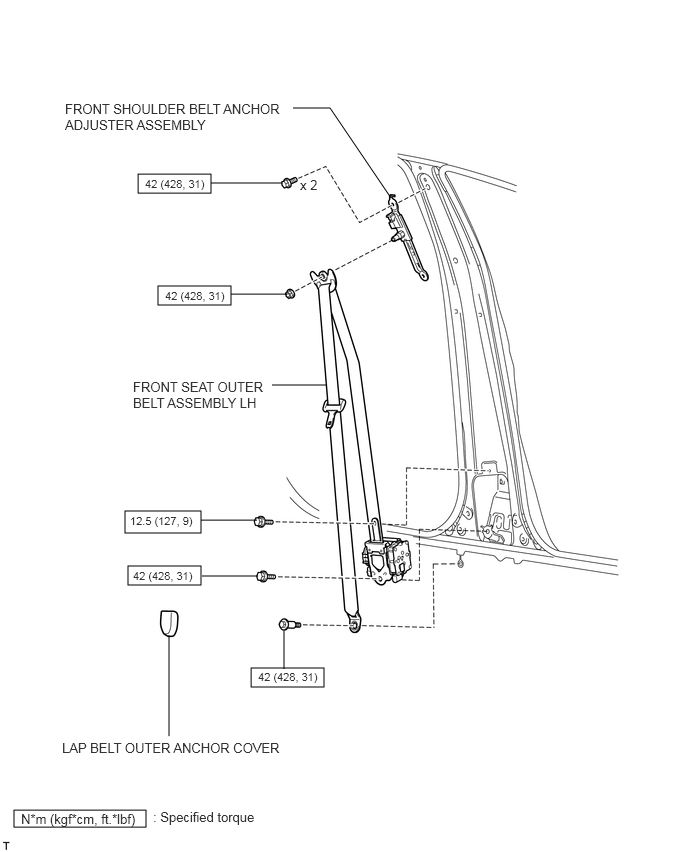 FRONT SHOULDER BELT ANCHOR ADJUSTER ASSEMBLY

42 (428, 31)

x 2

42 (428, 31)

FRONT SEAT OUTER BELT ASSEMBLY LH

12.5 (127, 9)

42 (428, 31)

42 (428, 31)

LAP BELT OUTER ANCHOR COVER

N*m (kgf*cm, ft.*lbf) : Specified torque

T