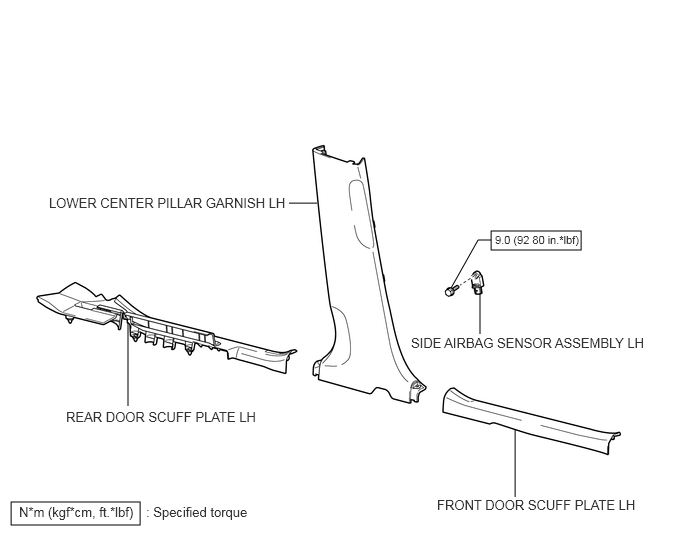 LOWER CENTER PILLAR GARNISH LH

9.0 (92 80 in.*lbf)

SIDE AIRBAG SENSOR ASSEMBLY LH

REAR DOOR SCUFF PLATE LH

FRONT DOOR SCUFF PLATE LH

N*m (kgf*cm, ft.*lbf) : Specified torque