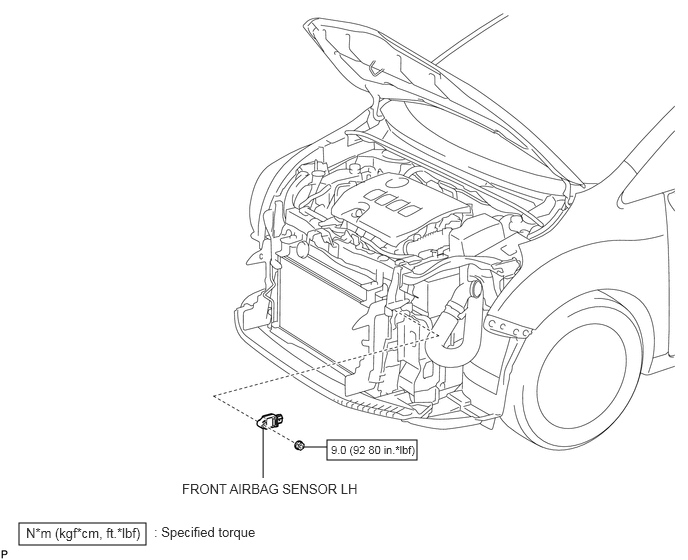 9.0 (92 80 in.*lbf)

FRONT AIRBAG SENSOR LH

N*m (kgf*cm, ft.*lbf) : Specified torque

P