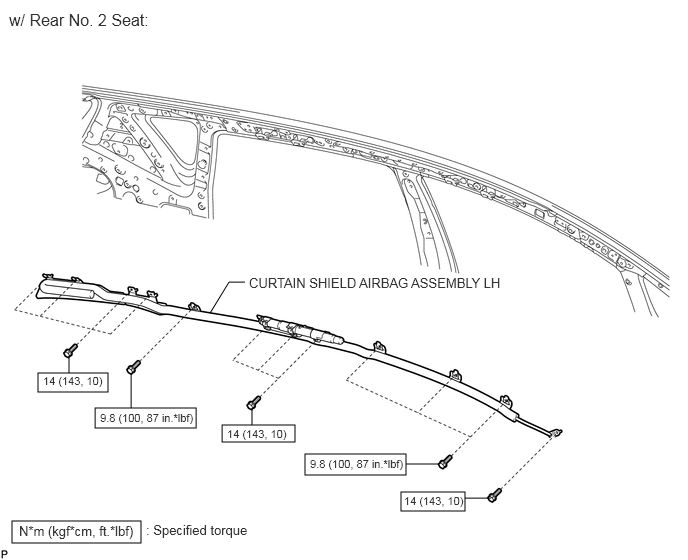 w/ Rear No. 2 Seat:

CURTAIN SHIELD AIRBAG ASSEMBLY LH

14 (143, 10)

9.8 (100, 87 in.*lbf)

14 (143, 10)

9.8 (100, 87 in.*lbf)

14 (143, 10)

N*m (kgf*cm, ft.*lbf) : Specified torque

P