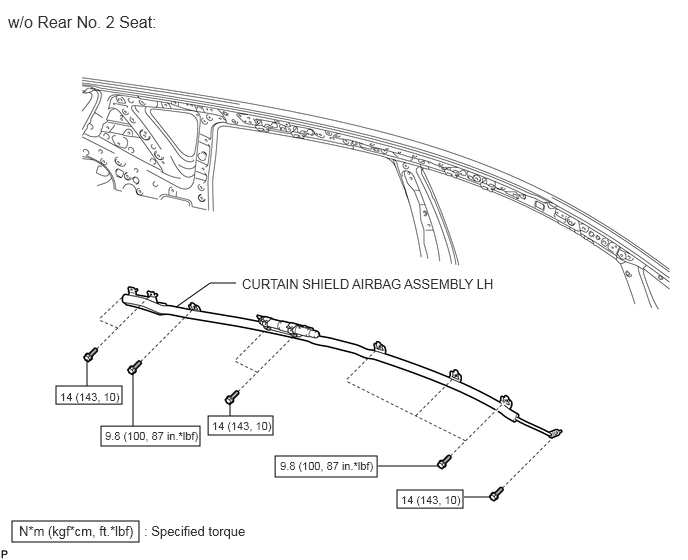 w/o Rear No. 2 Seat:

CURTAIN SHIELD AIRBAG ASSEMBLY LH

14 (143, 10)

9.8 (100, 87 in.*lbf)

14 (143, 10)

9.8 (100, 87 in.*lbf)

14 (143, 10)

N*m (kgf*cm, ft.*lbf) : Specified torque

P