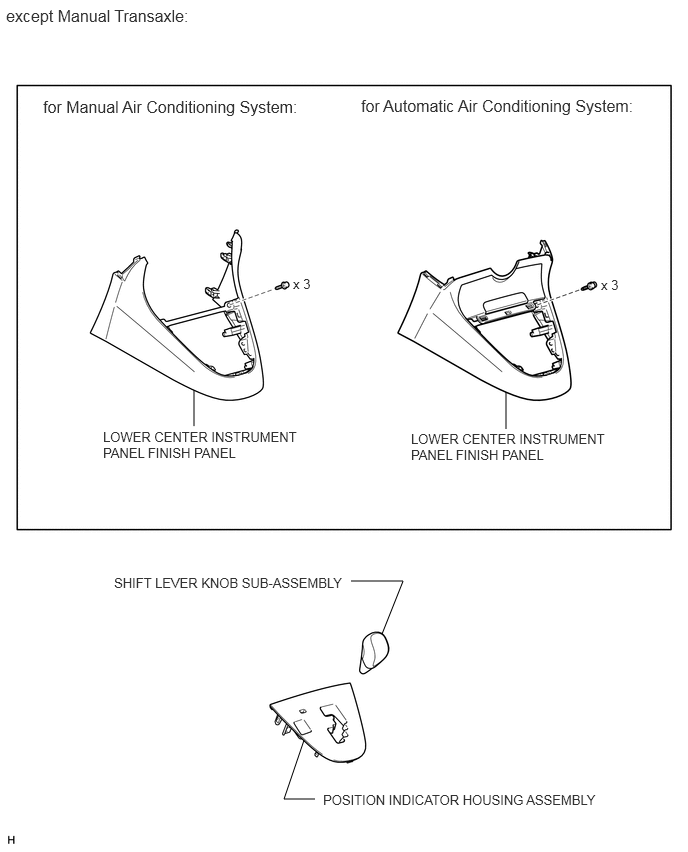 except Manual Transaxle:

for Manual Air Conditioning System:

x 3

LOWER CENTER INSTRUMENT PANEL FINISH PANEL

for Automatic Air Conditioning System:

x 3

LOWER CENTER INSTRUMENT PANEL FINISH PANEL

SHIFT LEVER KNOB SUB-ASSEMBLY

POSITION INDICATOR HOUSING ASSEMBLY

H