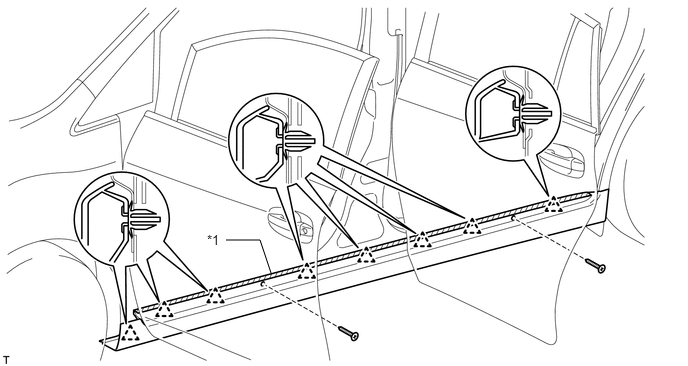 *1

T