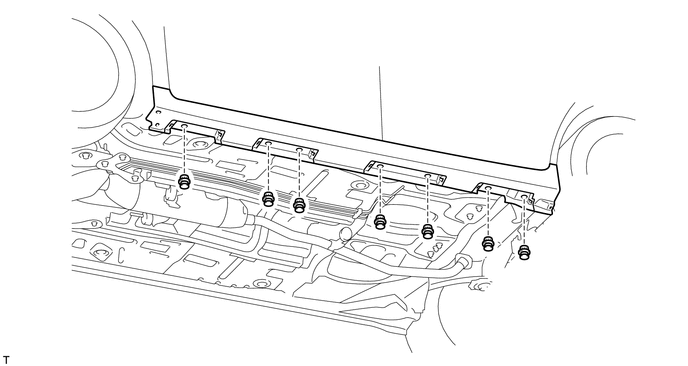 T