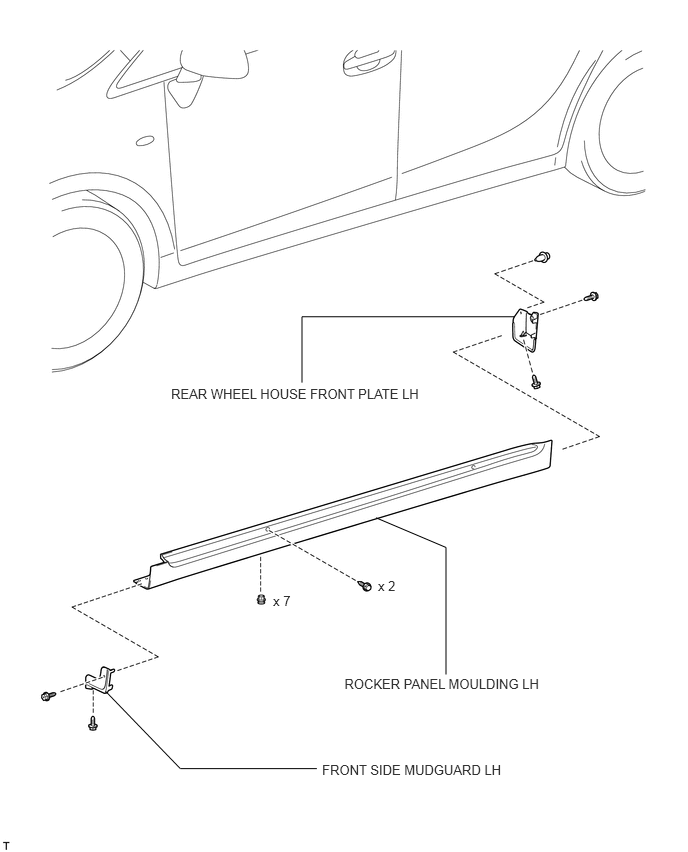 REAR WHEEL HOUSE FRONT PLATE LH

x 2

x 7

ROCKER PANEL MOULDING LH

FRONT SIDE MUDGUARD LH

T