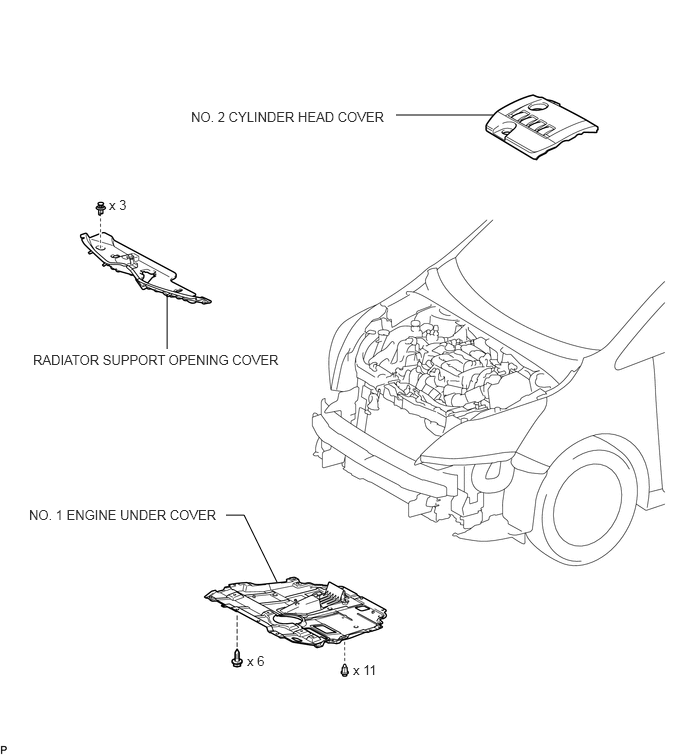 NO. 2 CYLINDER HEAD COVER

x 3

RADIATOR SUPPORT OPENING COVER

NO. 1 ENGINE UNDER COVER

x 6

x 11

P