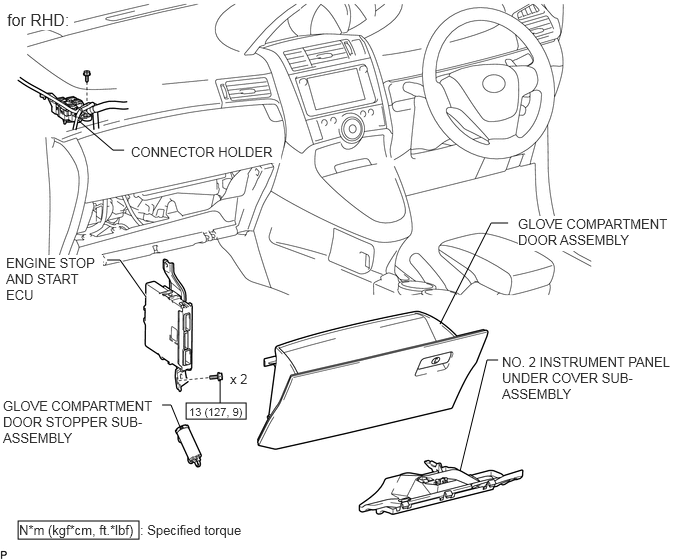 for RHD:

CONNECTOR HOLDER

GLOVE COMPARTMENT DOOR ASSEMBLY

ENGINE STOP AND START ECU

x 2

13 (127, 9)

NO. 2 INSTRUMENT PANEL UNDER COVER SUB-ASSEMBLY

GLOVE COMPARTMENT DOOR STOPPER SUB-ASSEMBLY

N*m (kgf*cm, ft.*lbf) : Specified torque

P