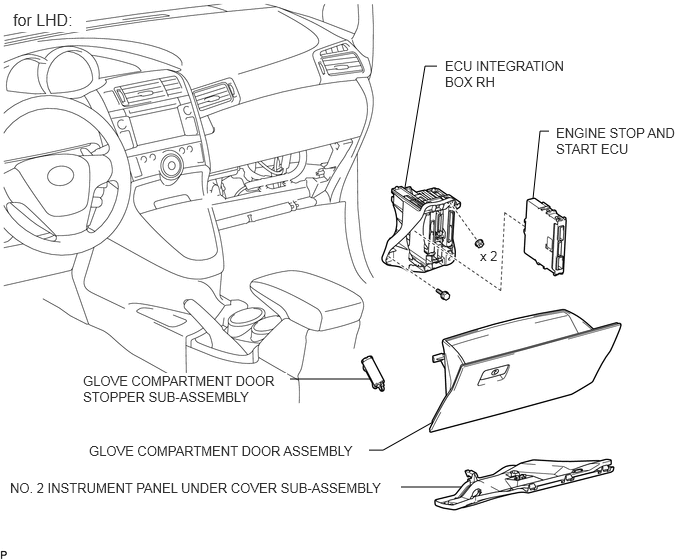 for LHD:

ECU INTEGRATION BOX RH

ENGINE STOP AND START ECU

x 2

GLOVE COMPARTMENT DOOR STOPPER SUB-ASSEMBLY

GLOVE COMPARTMENT DOOR ASSEMBLY

NO. 2 INSTRUMENT PANEL UNDER COVER SUB-ASSEMBLY

P