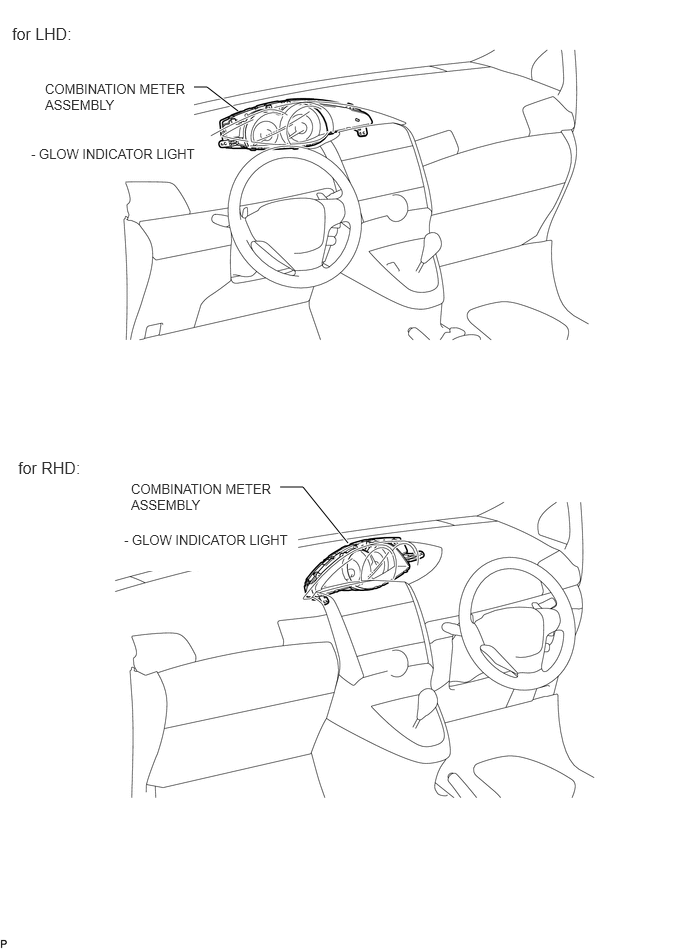 for LHD:

COMBINATION METER ASSEMBLY

- GLOW INDICATOR LIGHT

for RHD:

COMBINATION METER ASSEMBLY

- GLOW INDICATOR LIGHT

P