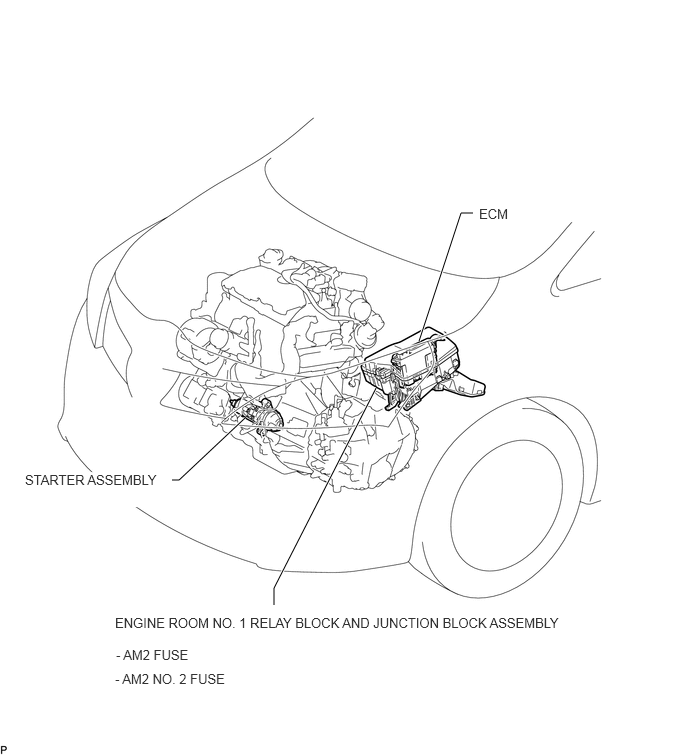 ECM

STARTER ASSEMBLY

ENGINE ROOM NO. 1 RELAY BLOCK AND JUNCTION BLOCK ASSEMBLY

- AM2 FUSE

- AM2 NO. 2 FUSE

P