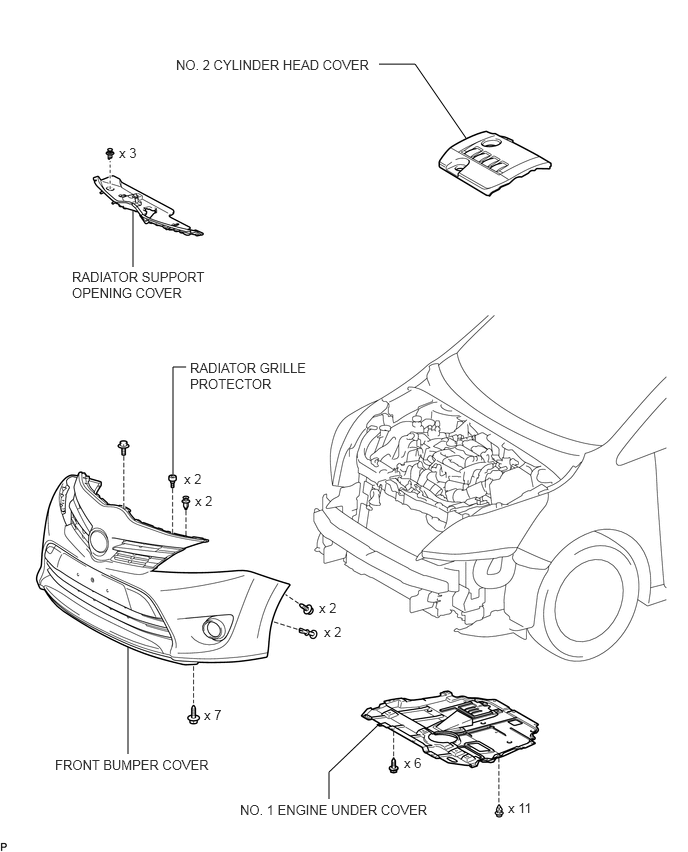 NO. 2 CYLINDER HEAD COVER

x 3

RADIATOR SUPPORT OPENING COVER

RADIATOR GRILLE PROTECTOR

x 2

x 2

x 2

x 2

x 7

FRONT BUMPER COVER

x 6

NO. 1 ENGINE UNDER COVER

x 11

P