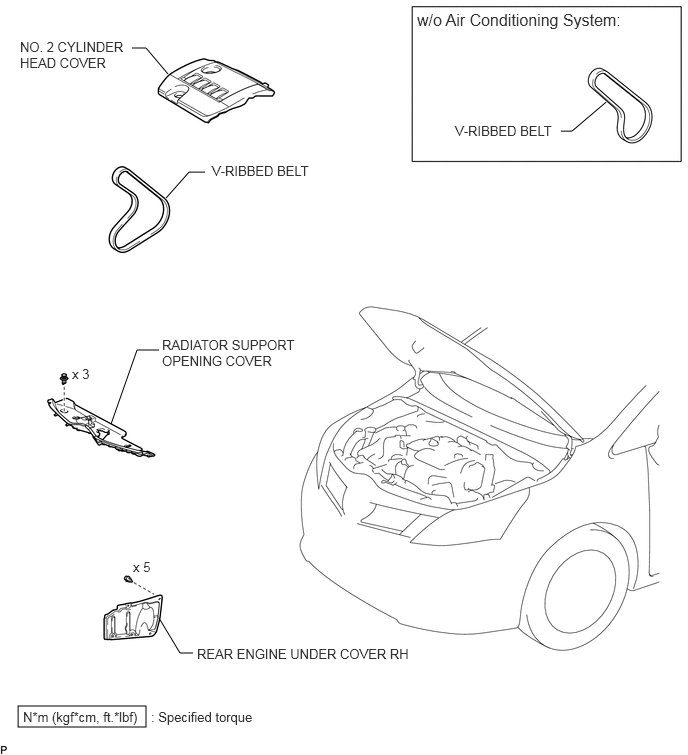 NO. 2 CYLINDER HEAD COVER

w/o Air Conditioning System:

V-RIBBED BELT

V-RIBBED BELT

RADIATOR SUPPORT OPENING COVER

x 3

x 5

REAR ENGINE UNDER COVER RH

N*m (kgf*cm, ft.*lbf) : Specified torque

P