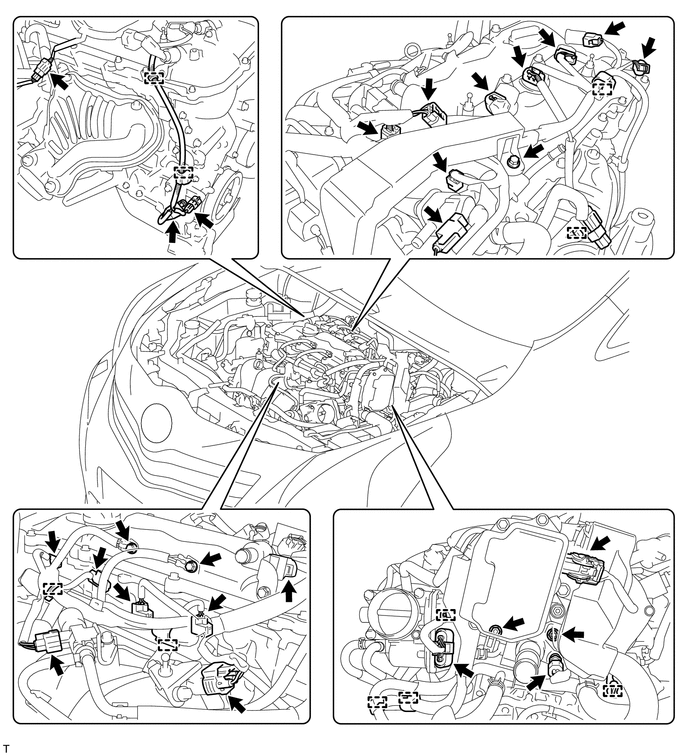 T