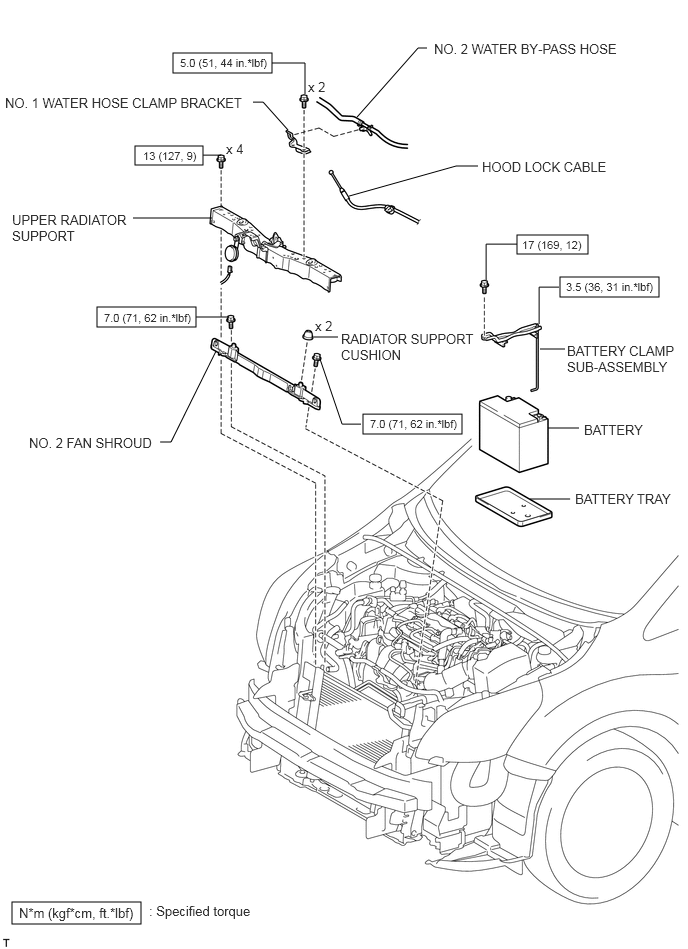 5.0 (51, 44 in.*lbf)

x 2

NO. 2 WATER BY-PASS HOSE

NO. 1 WATER HOSE CLAMP BRACKET

13 (127, 9)

x 4

HOOD LOCK CABLE

UPPER RADIATOR SUPPORT

17 (169, 12)

3.5 (36, 31 in.*lbf)

7.0 (71, 62 in.*lbf)

x 2

RADIATOR SUPPORT CUSHION

BATTERY CLAMP SUB-ASSEMBLY

7.0 (71, 62 in.*lbf)

BATTERY

NO. 2 FAN SHROUD

BATTERY TRAY

N*m (kgf*cm, ft.*lbf) : Specified torque

T