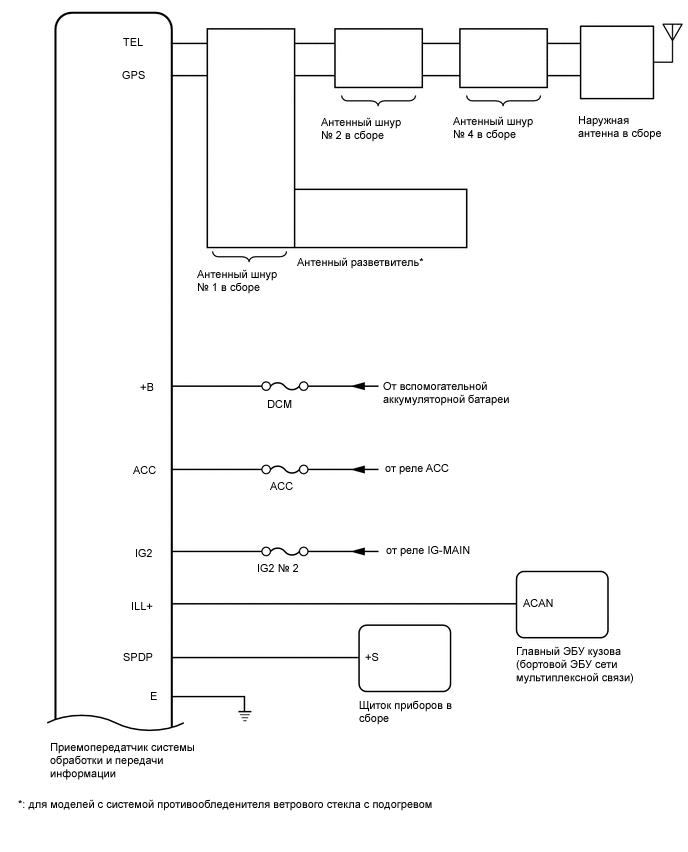 TEL
GPS

Антенный шнур № 2 в сборе

Антенный шнур № 4 в сборе

Наружная антенна в сборе

Антенный шнур № 1 в сборе

Антенный разветвитель*

+B
DCM
От вспомогательной аккумуляторной батареи

ACC
ACC
от реле ACC

IG2
IG2 № 2
от реле IG-MAIN

ILL+
ACAN
Главный ЭБУ кузова (бортовой ЭБУ сети мультиплексной связи)

SPDP
+S
Щиток приборов в сборе

E

Приемопередатчик системы обработки и передачи информации

*: для моделей с системой противообледенителя ветрового стекла с подогревом