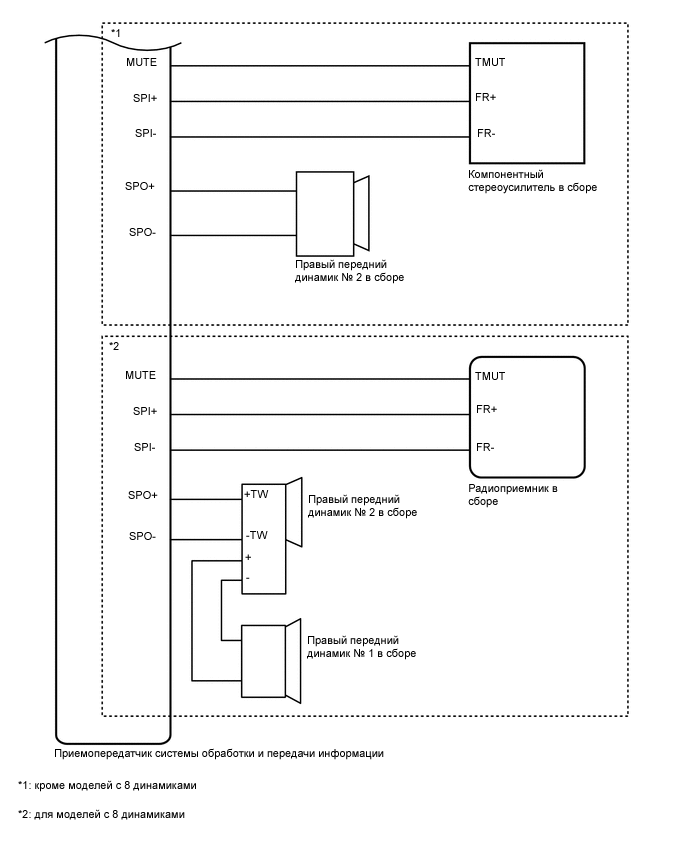 *1

MUTE

SPI+

SPI-

SPO+

SPO-

TMUT

FR+

FR-

Компонентный стереоусилитель в сборе

Правый передний динамик № 2 в сборе

*2

MUTE

SPI+

SPI-

SPO+

SPO-

TMUT

FR+

FR-

Радиоприемник в сборе

+TW

-TW

+

-

Правый передний динамик № 2 в сборе

Правый передний динамик № 1 в сборе

Приемопередатчик системы обработки и передачи информации

*1: кроме моделей с 8 динамиками

*2: для моделей с 8 динамиками