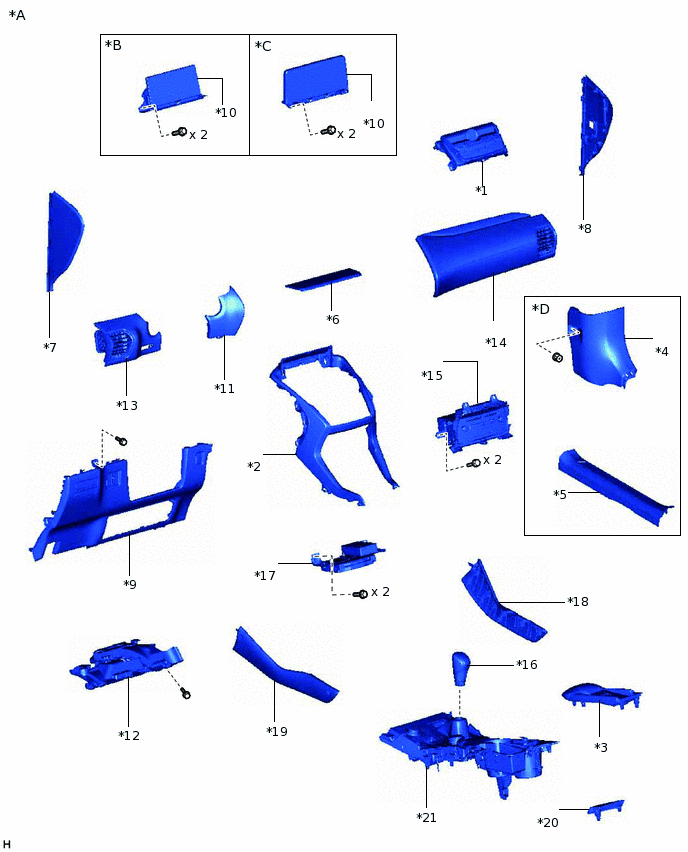 *A

*B

*10

x 2

*C

*10

x 2

*1

*8

*7

*6

*14

*D

*4

*13

*11

*15

x 2

*2

*5

*9

*17

x 2

*18

*16

*12

*19

*3

*21

*20

H