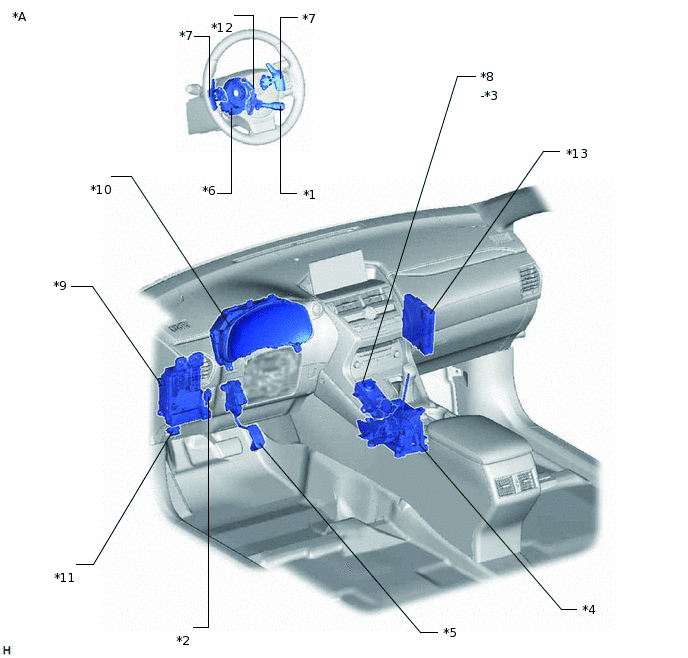 *A

*7
*12
*7
*8
-*3
*13
*10
*6
*1
*9
*11
*2
*5
*4
H