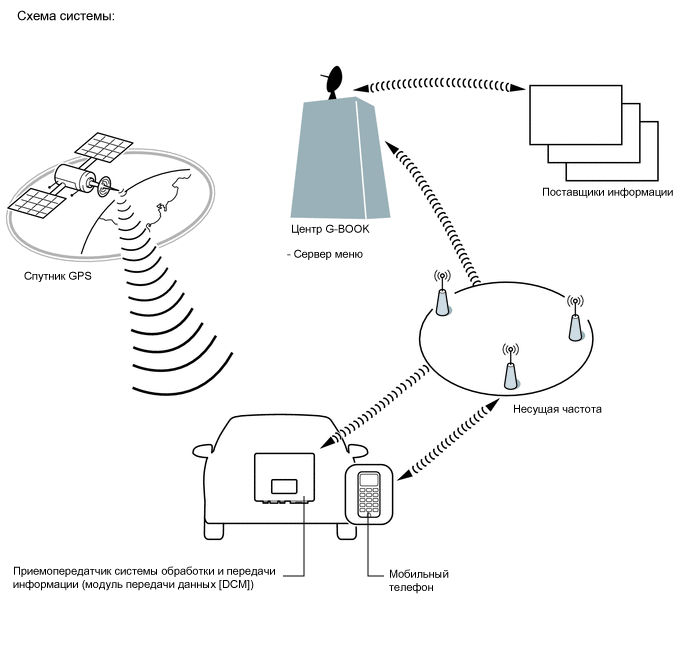 Схема системы:

Поставщики информации

Центр G-BOOK

- Сервер меню

Спутник GPS

Несущая частота

Приемопередатчик системы обработки и передачи информации (модуль передачи данных [DCM])

Мобильный телефон