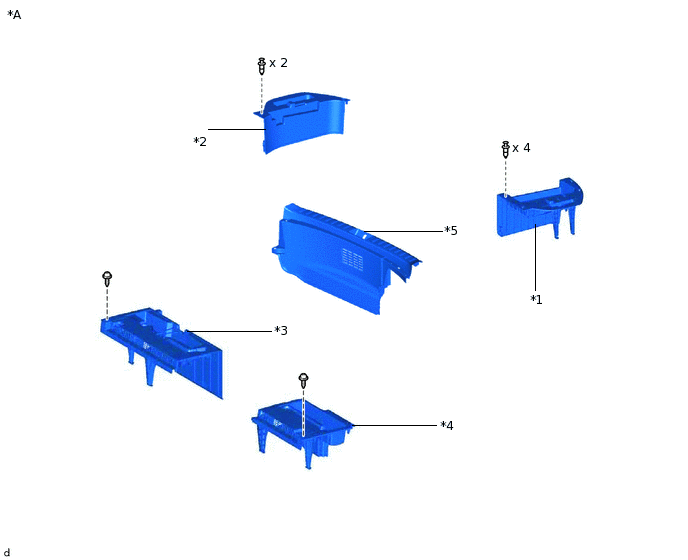 *A

x 2

*2

x 4

*5

*1

*3

*4

d