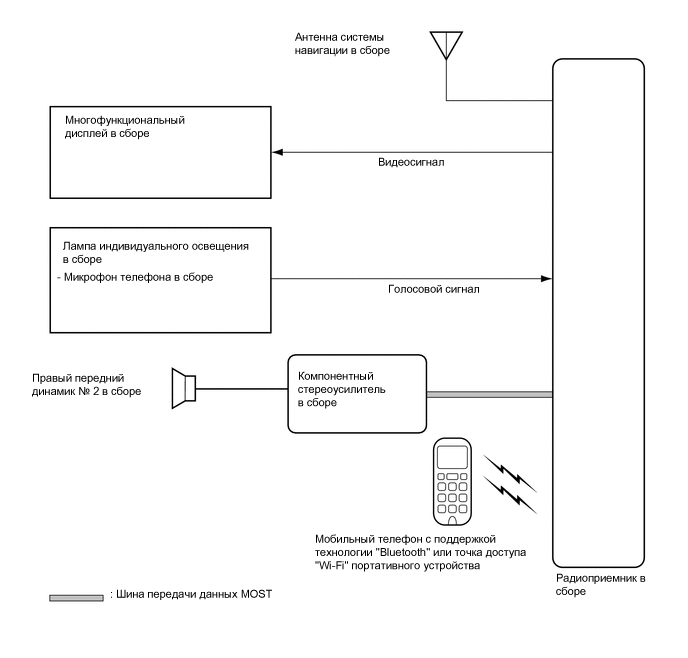 Антенна системы навигации в сборе

Многофункциональный дисплей в сборе

Видеосигнал

Лампа индивидуального освещения в сборе
- Микрофон телефона в сборе

Голосовой сигнал

Правый передний динамик № 2 в сборе

Компонентный стереоусилитель в сборе

Мобильный телефон с поддержкой технологии "Bluetooth" или точка доступа "Wi-Fi" портативного устройства

Радиоприемник в сборе

: Шина передачи данных MOST