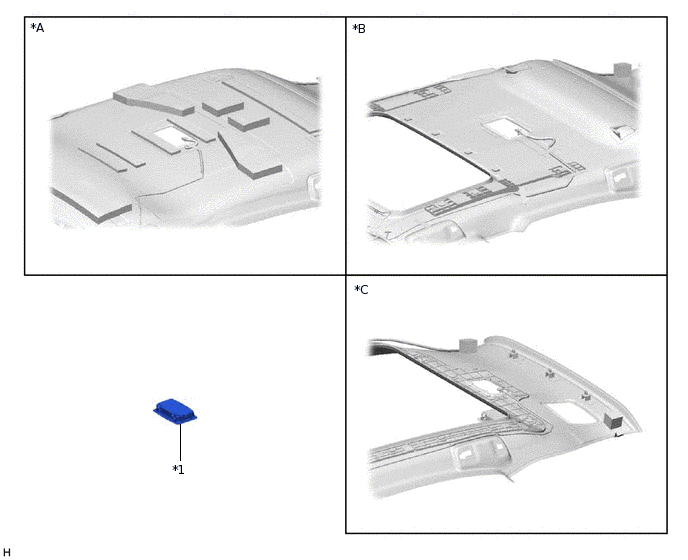 *A

*B

*C

*1

H