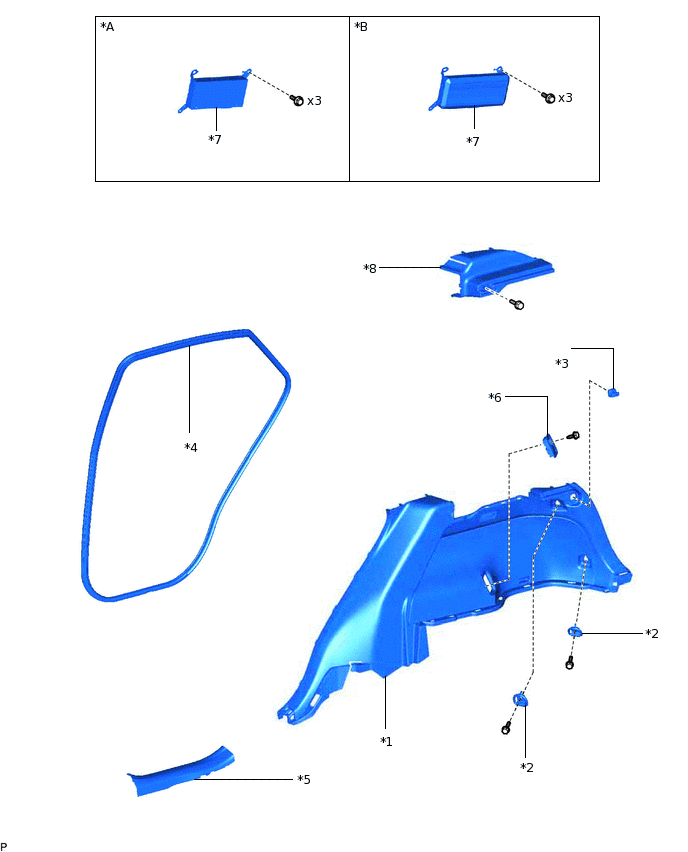 *A

x3

*7

*B

x3

*7

*8

*3

*6

*4

*2

*1

*2

*5

P