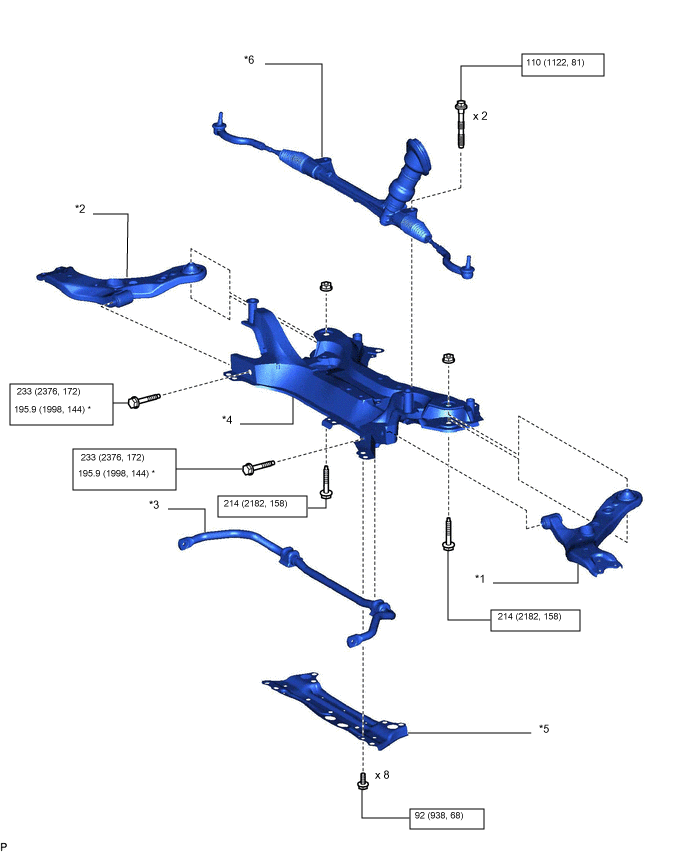 *6

110 (1122, 81)

x 2

*2

233 (2376, 172)
195.9 (1998, 144) *

*4

233 (2376, 172)
195.9 (1998, 144) *

214 (2182, 158)

*3

*1

214 (2182, 158)

*5

x 8

92 (938, 68)

P