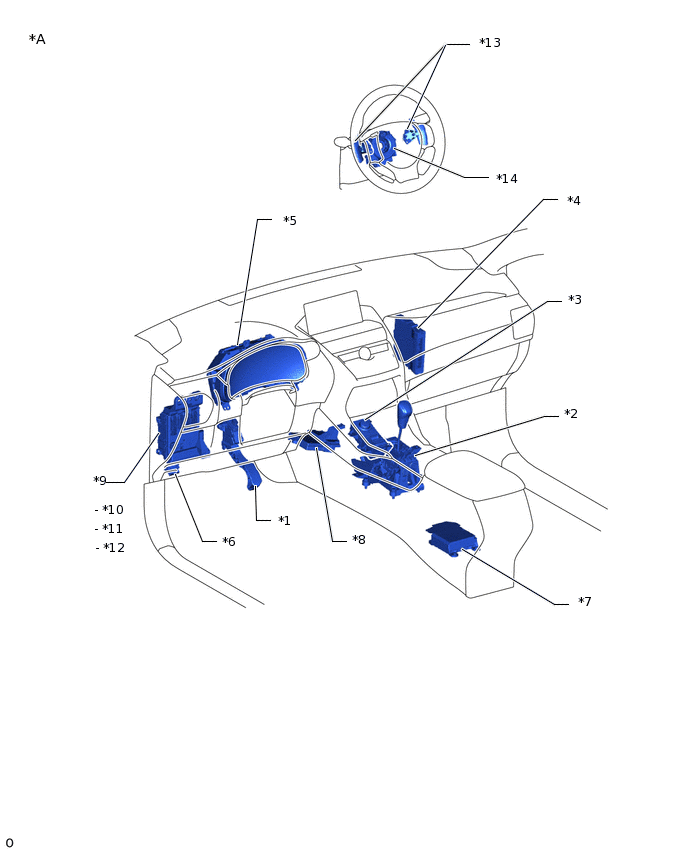 *A

*13

*14

*4

*5

*3

*2

*9

- *10

- *11

- *12

*6

*1

*8

*7

0