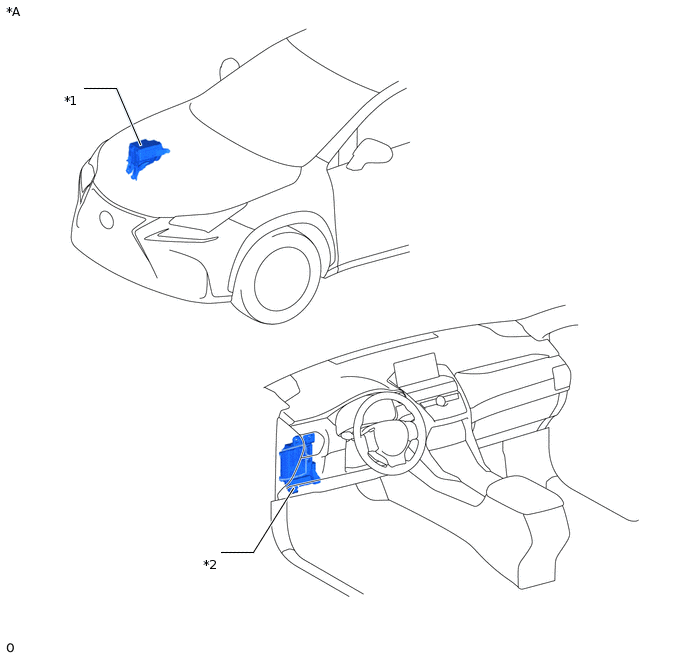 *A

*1

*2

0