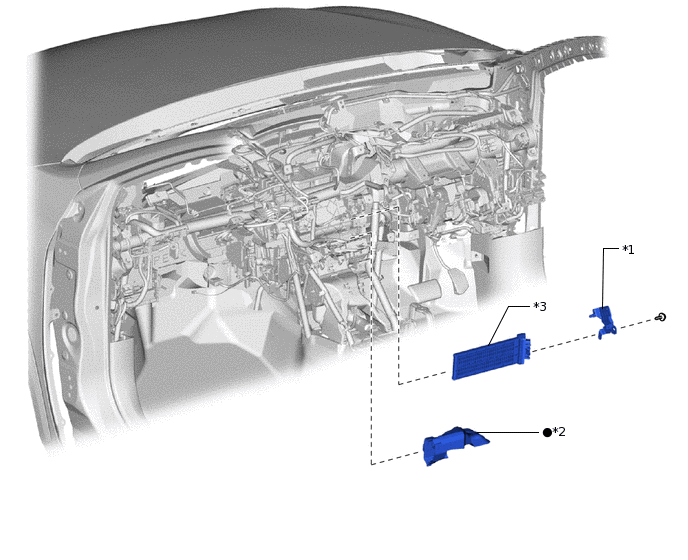 *1
*3
●*2