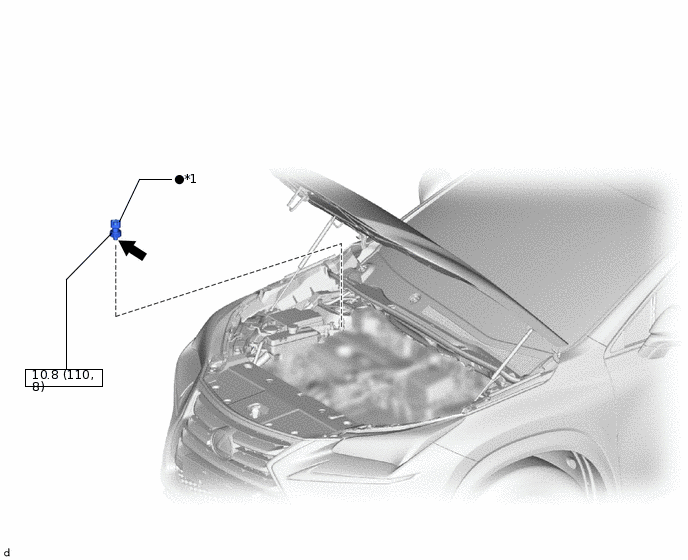 ●*1

10.8 (110, 8)

d