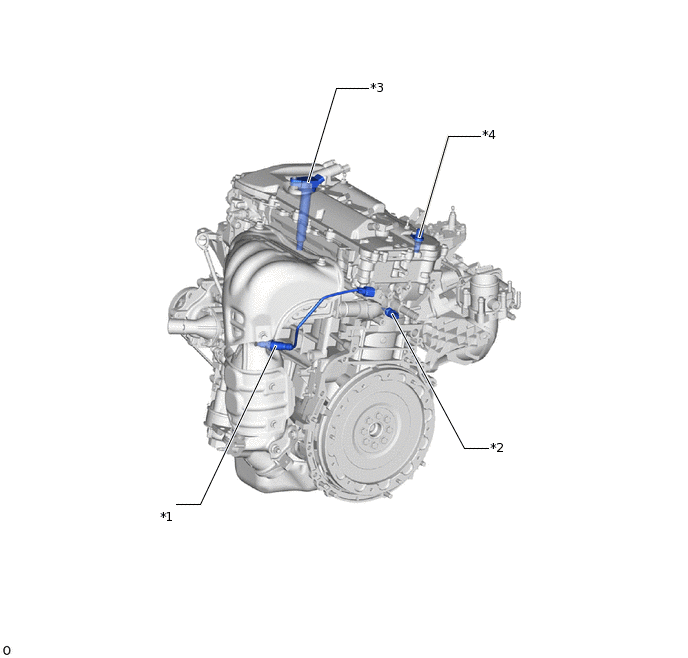 *3

*4

*2

*1

0