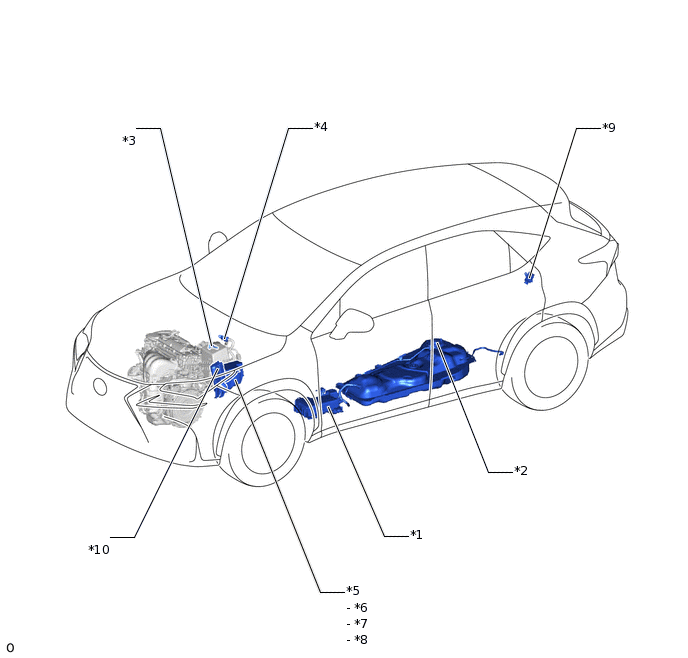 *3

*4

*9

*2

*1

*10

*5
- *6
- *7
- *8

0