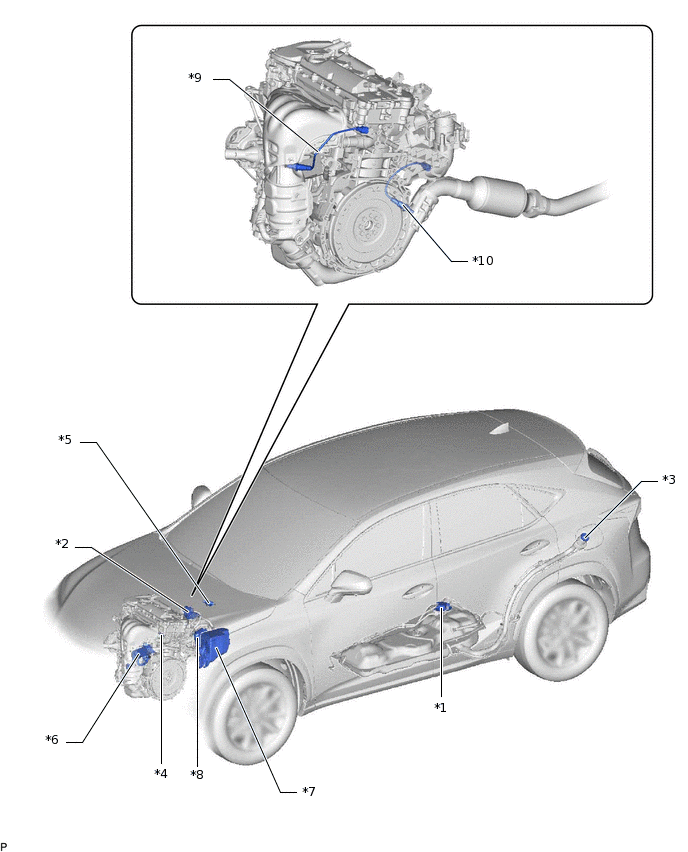 *9

*10

*5

*3

*2

*1

*6

*4

*8

*7

P