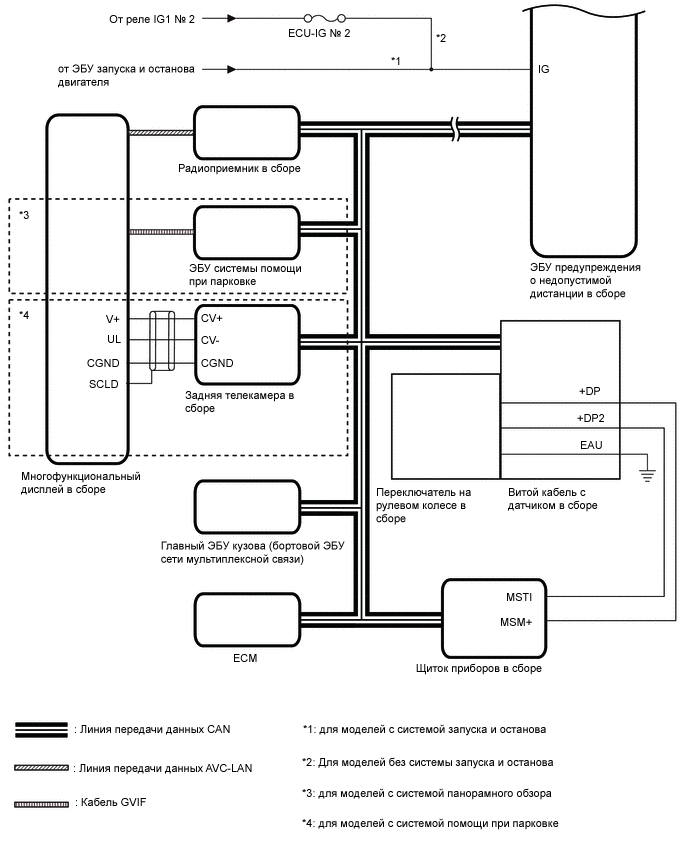 От реле IG1 № 2

ECU-IG № 2

*2

от ЭБУ запуска и останова двигателя

*1

IG

Радиоприемник в сборе

*3

ЭБУ системы помощи при парковке

ЭБУ предупреждения о недопустимой дистанции в сборе

*4

V+
UL
CGND
SCLD

CV+
CV-
CGND

Задняя телекамера в сборе

+DP
+DP2
EAU

Многофункциональный дисплей в сборе

Переключатель на рулевом колесе в сборе

Витой кабель с датчиком в сборе

Главный ЭБУ кузова (бортовой ЭБУ сети мультиплексной связи)

MSTI
MSM+

ECM

Щиток приборов в сборе

: Линия передачи данных CAN

: Линия передачи данных AVC-LAN

: Кабель GVIF

*1: для моделей с системой запуска и останова

*2: Для моделей без системы запуска и останова

*3: для моделей с системой панорамного обзора

*4: для моделей с системой помощи при парковке